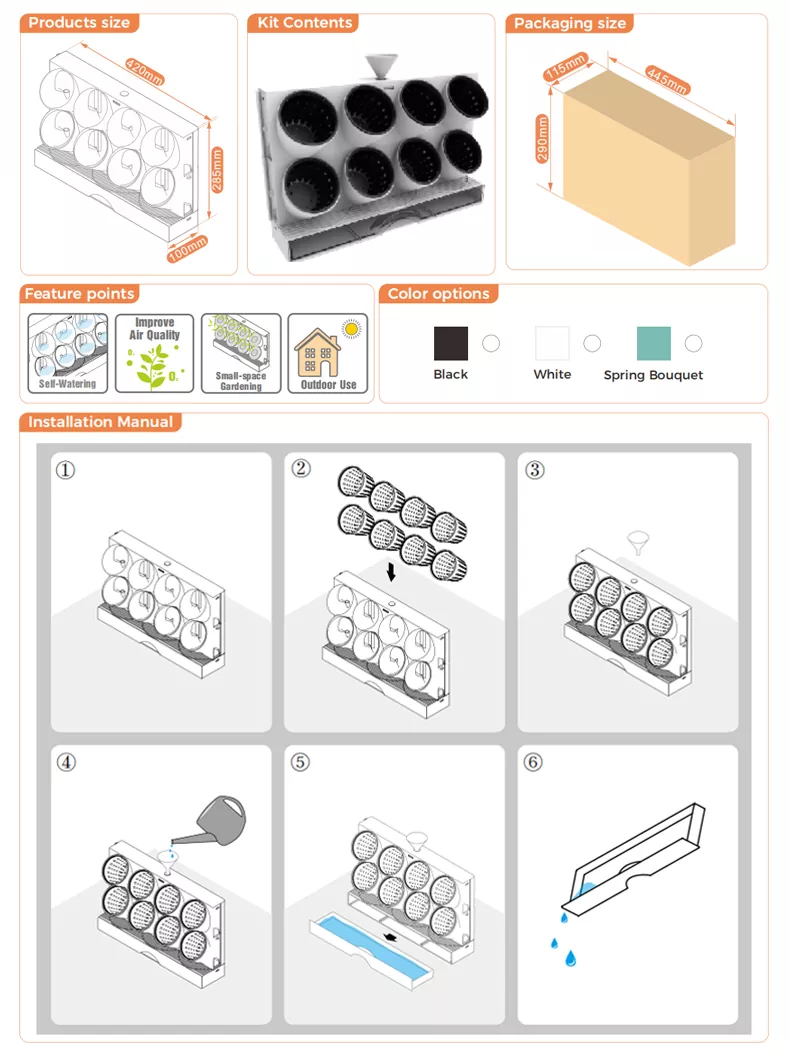 Products size

420mm

285mm

100mm

Kit Contents

Packaging size

115mm

445mm

290mm

Feature points

Self-Watering

Improve Air Quality

$O_2$

$O_2$

Small-space Gardening

Outdoor Use

Color options

Black

White

Spring Bouquet

Installation Manual

①

②

③

④

⑤

⑥